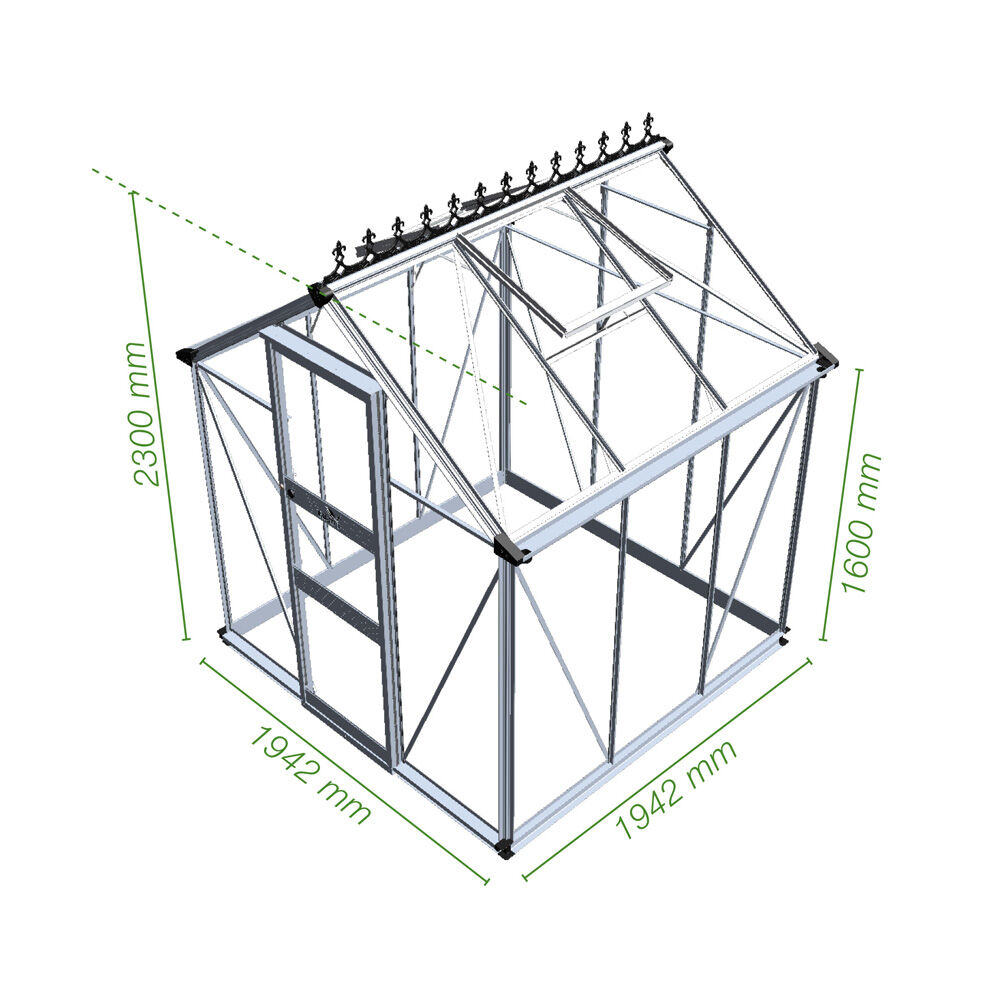 2300 mm

1600 mm

1942 mm

1942 mm