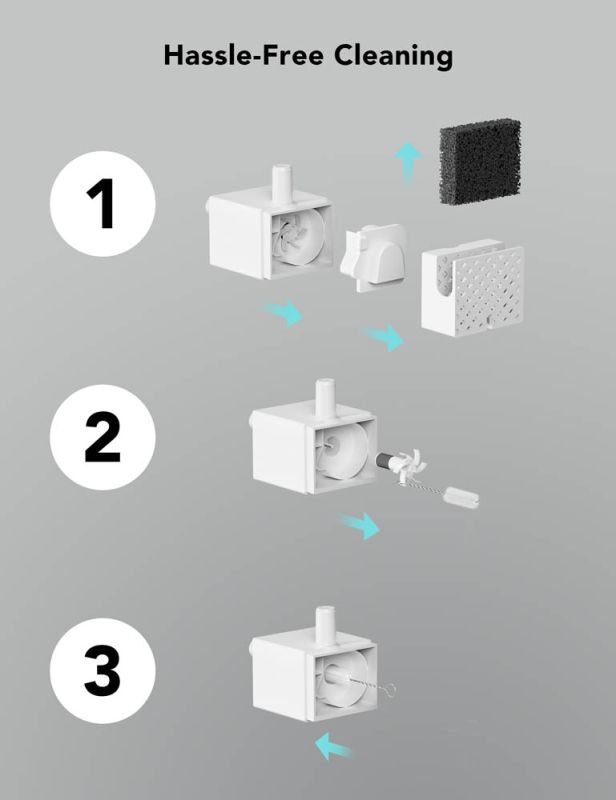 Hassle-Free Cleaning

1

2

3